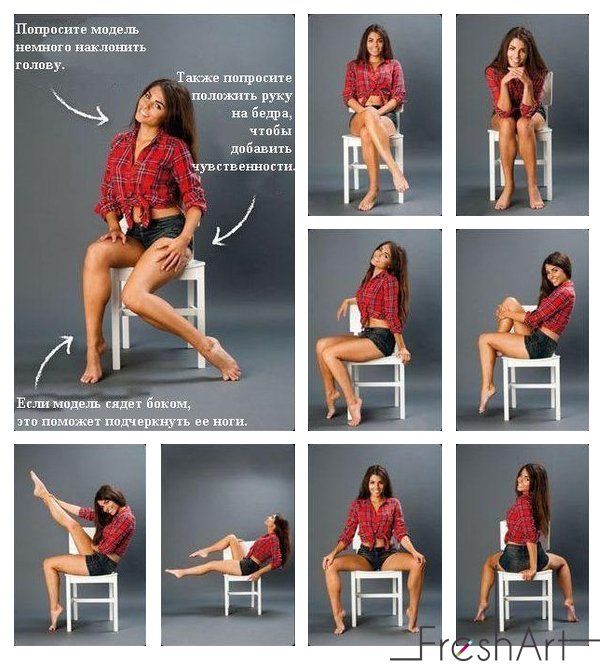 Попросите модель немного наклонить голову.

Также попросите положить руку на бедра, чтобы добавить чувственности.

Если модель сядет боком, это поможет подчеркнуть ее ноги.

FreshArt